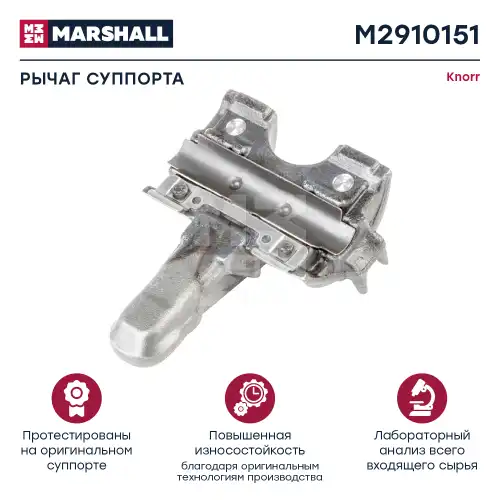 MARSHALL

M2910151

РЫЧАГ СУППОРТА

Knorr

Протестированы на оригинальном суппорте

Повышенная износостойкость

благодаря оригинальным технологиям производства

Лабораторный анализ всего входящего сырья