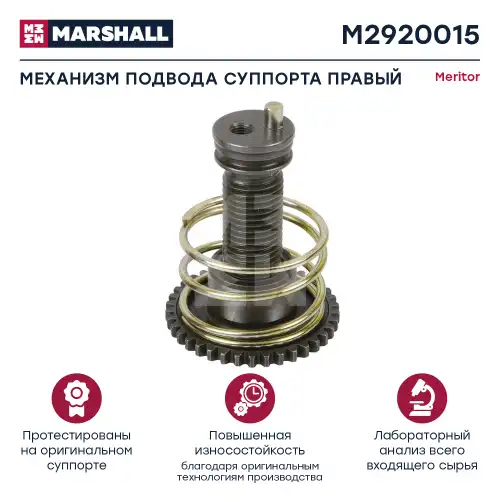 MARSHALL

M2920015

МЕХАНИЗМ ПОДВОДА СУППОРТА ПРАВЫЙ

Meritor

Протестированы на оригинальном суппорте

Повышенная износостойкость

благодаря оригинальным технологиям производства

Лабораторный анализ всего входящего сырья