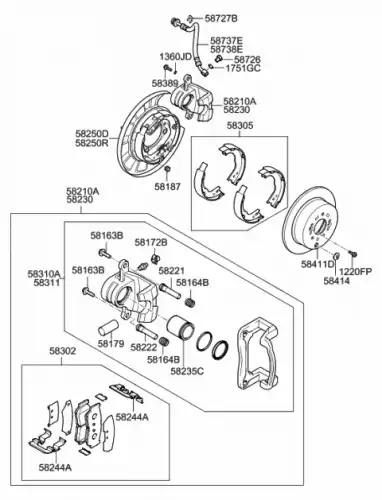 58727B
58737E
58738E
1360JD
58726
1751GC
58389
58210A
58230
58250D
58250R
58305
58187
58210A
58230
58163B
58172B
58310A
58311
58163B
58221
58164B
58411D
1220FP
58414
58179
58222
58164B
58235C
58302
58244A
58244A