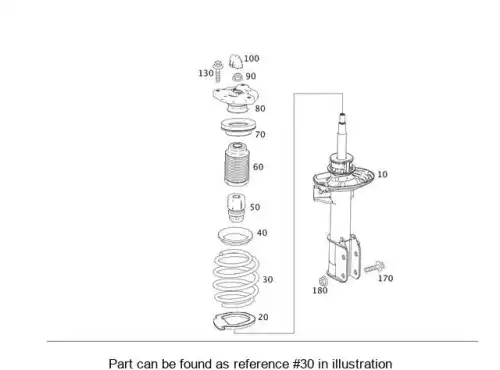 100
130
90
80
70
60
10
50
40
30
170
180
20

Part can be found as reference #30 in illustration