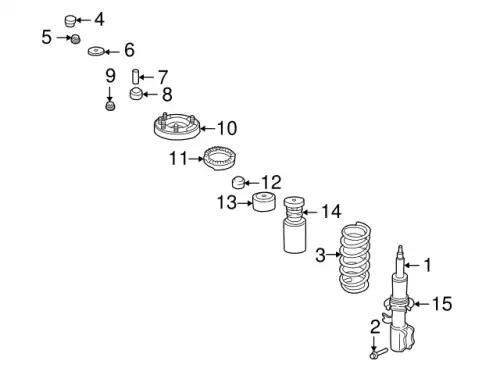 4
5
6
9
7
8
10
11
12
13
14
3
1
15
2