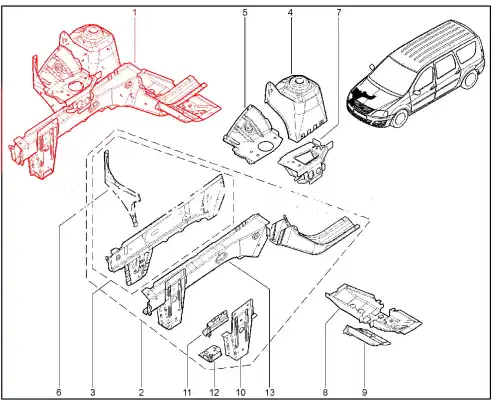 1
5
4
7
6
3
2
11
12
10
13
8
9