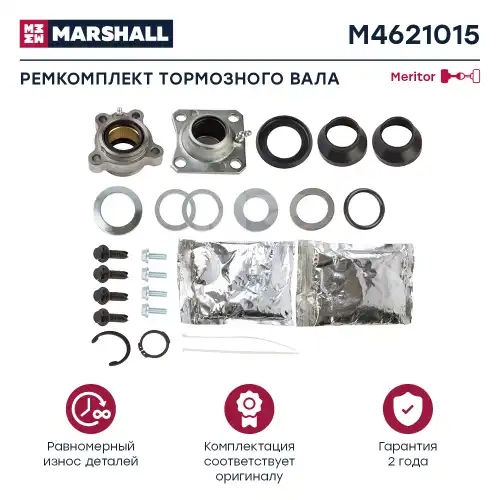 MARSHALL

M4621015

РЕМКОМПЛЕКТ ТОРМОЗНОГО ВАЛА

Meritor

Равномерный износ деталей

Комплектация соответствует оригиналу

Гарантия 2 года