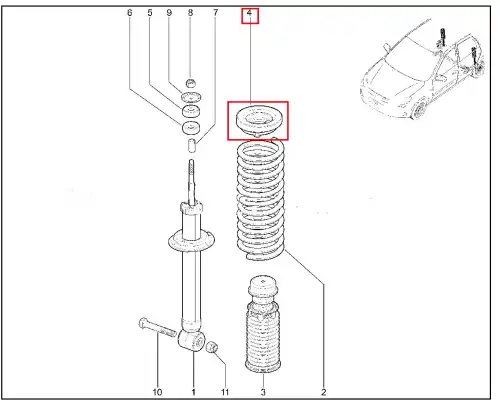 6
5
9
8
7
4
10
1
11
3
2