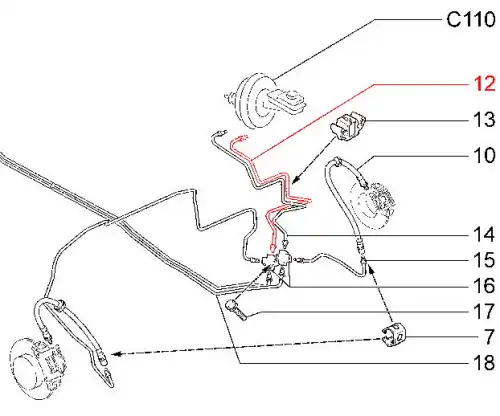 C110
12
13
10
14
15
16
17
7
18