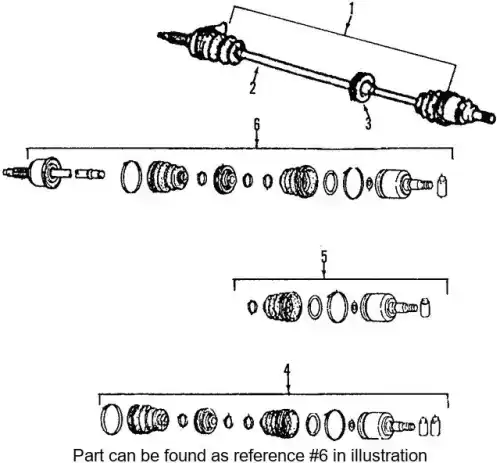 1
2
3
6
5
4
Part can be found as reference #6 in illustration