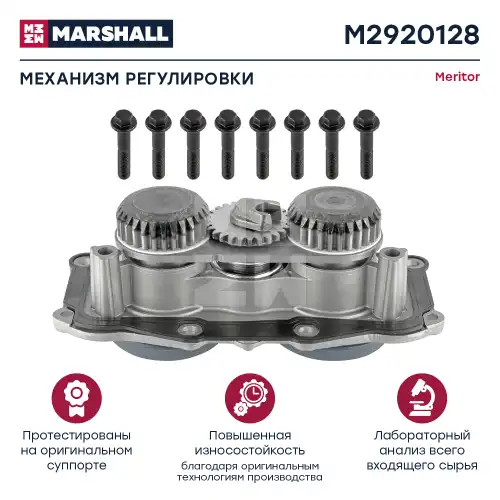 MARSHALL

M2920128

МЕХАНИЗМ РЕГУЛИРОВКИ

Meritor

Протестированы на оригинальном суппорте

Повышенная износостойкость

благодаря оригинальным технологиям производства

Лабораторный анализ всего входящего сырья