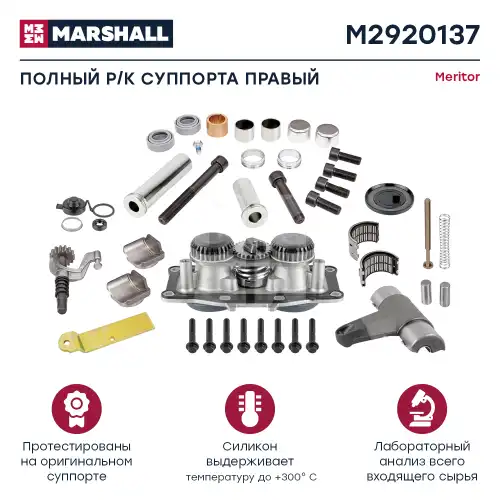 MARSHALL

M2920137

ПОЛНЫЙ Р/К СУППОРТА ПРАВЫЙ

Meritor

Протестированы на оригинальном суппорте

Силикон выдерживает температуру до +300° С

Лабораторный анализ всего входящего сырья