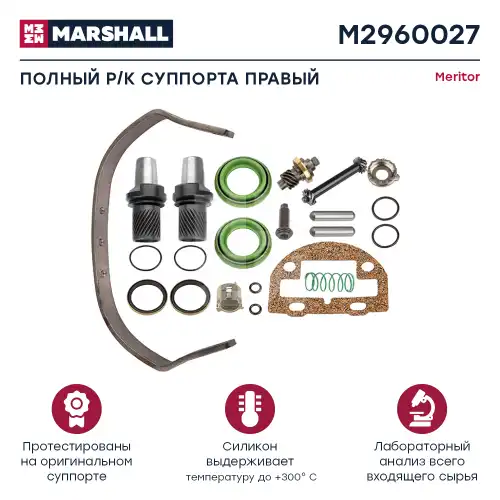 MARSHALL

M2960027

ПОЛНЫЙ Р/К СУППОРТА ПРАВЫЙ

Meritor

Протестированы на оригинальном суппорте

Силикон выдерживает температуру до +300° С

Лабораторный анализ всего входящего сырья