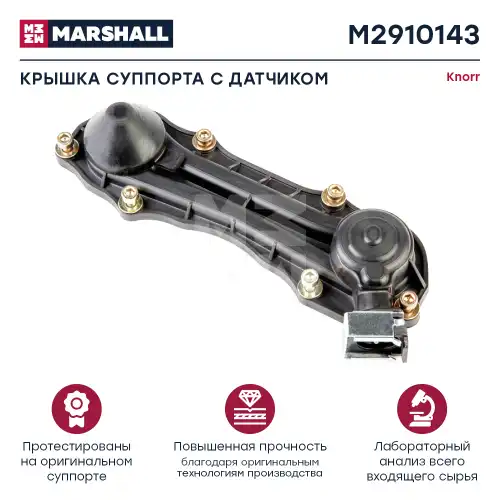 MARSHALL

M2910143

КРЫШКА СУППОРТА С ДАТЧИКОМ

Knorr

Протестированы на оригинальном суппорте

Повышенная прочность
благодаря оригинальным технологиям производства

Лабораторный анализ всего входящего сырья